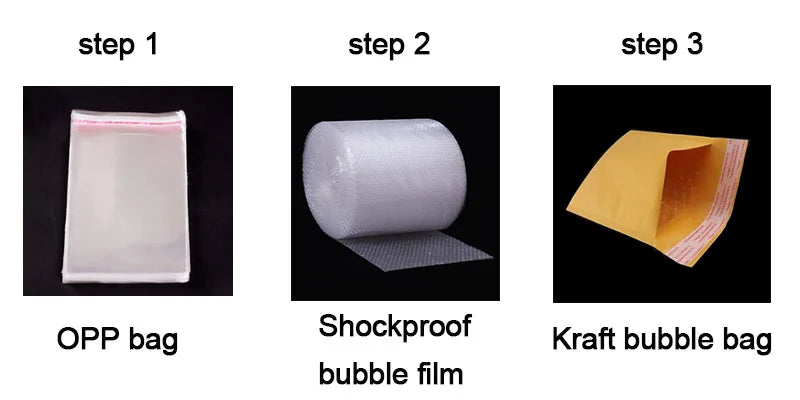 step 1

OPP bag

step 2

Shockproof bubble film

step 3

Kraft bubble bag