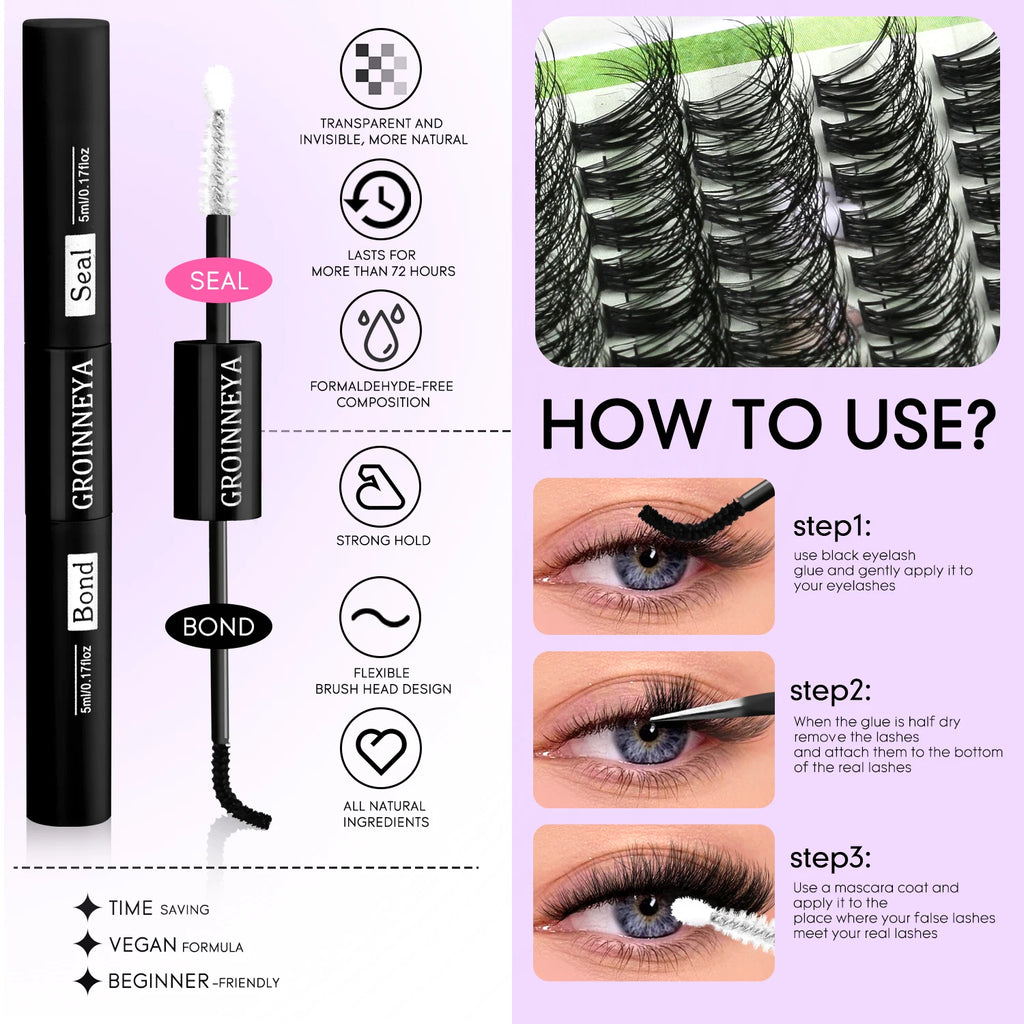 5ml/0.17floz
Seal
GROINNEYA
Bond
5ml/0.17floz

SEAL
GROINNEYA
BOND

TRANSPARENT AND INVISIBLE, MORE NATURAL

LASTS FOR MORE THAN 72 HOURS

FORMALDEHYDE-FREE COMPOSITION

STRONG HOLD

FLEXIBLE BRUSH HEAD DESIGN

ALL NATURAL INGREDIENTS

TIME SAVING
VEGAN FORMULA
BEGINNER-FRIENDLY

HOW TO USE?

step1:
use black eyelash glue and gently apply it to your eyelashes

step2:
When the glue is half dry remove the lashes and attach them to the bottom of the real lashes

step3:
Use a mascara coat and apply it to the place where your false lashes meet your real lashes