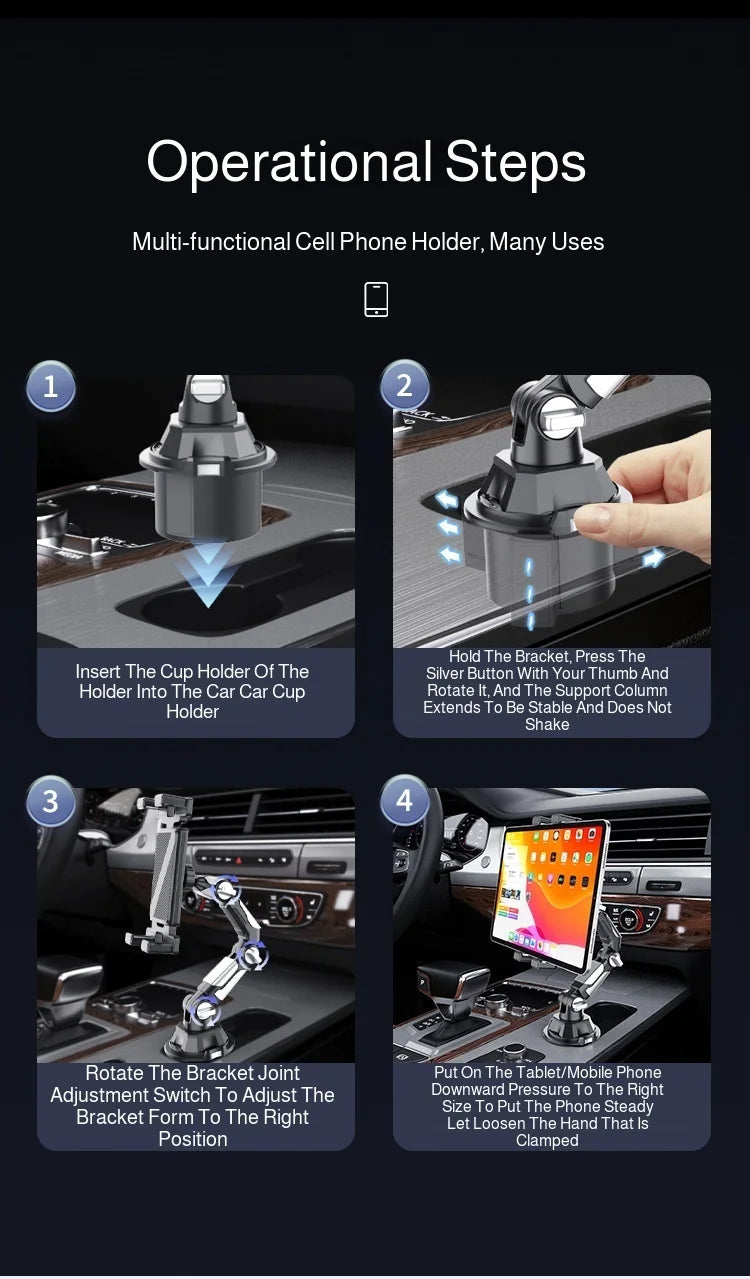 Operational Steps

Multi-functional Cell Phone Holder, Many Uses

1

Insert The Cup Holder Of The Holder Into The Car Car Cup Holder

2

Hold The Bracket, Press The Silver Button With Your Thumb And Rotate It, And The Support Column Extends To Be Stable And Does Not Shake

3

Rotate The Bracket Joint Adjustment Switch To Adjust The Bracket Form To The Right Position

4

Put On The Tablet/Mobile Phone Downward Pressure To The Right Size To Put The Phone Steady Let Loosen The Hand That Is Clamped