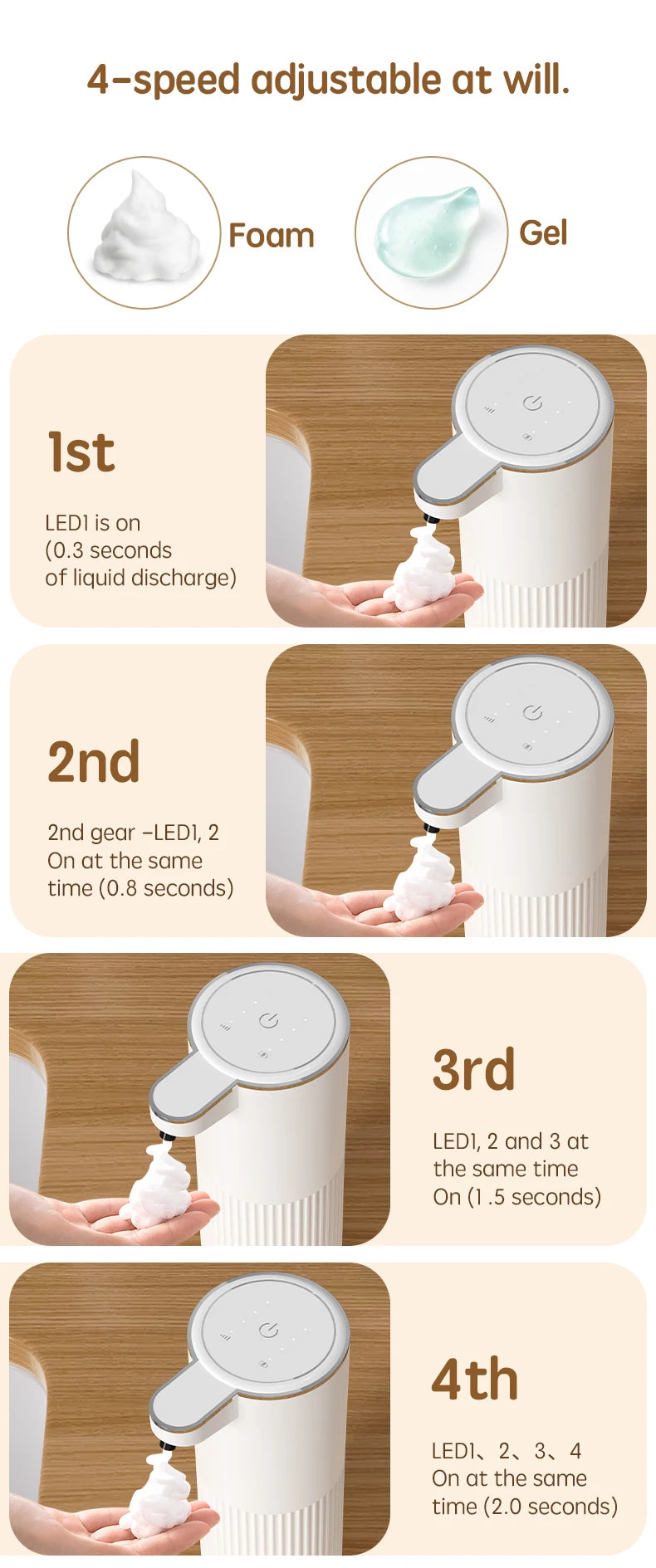 4-speed adjustable at will.

Foam

Gel

1st

LED1 is on
(0.3 seconds
of liquid discharge)

2nd

2nd gear -LED1, 2
On at the same
time (0.8 seconds)

3rd

LED1, 2 and 3 at
the same time
On (1 .5 seconds)

4th

LED1、2、3、4
On at the same
time (2.0 seconds)