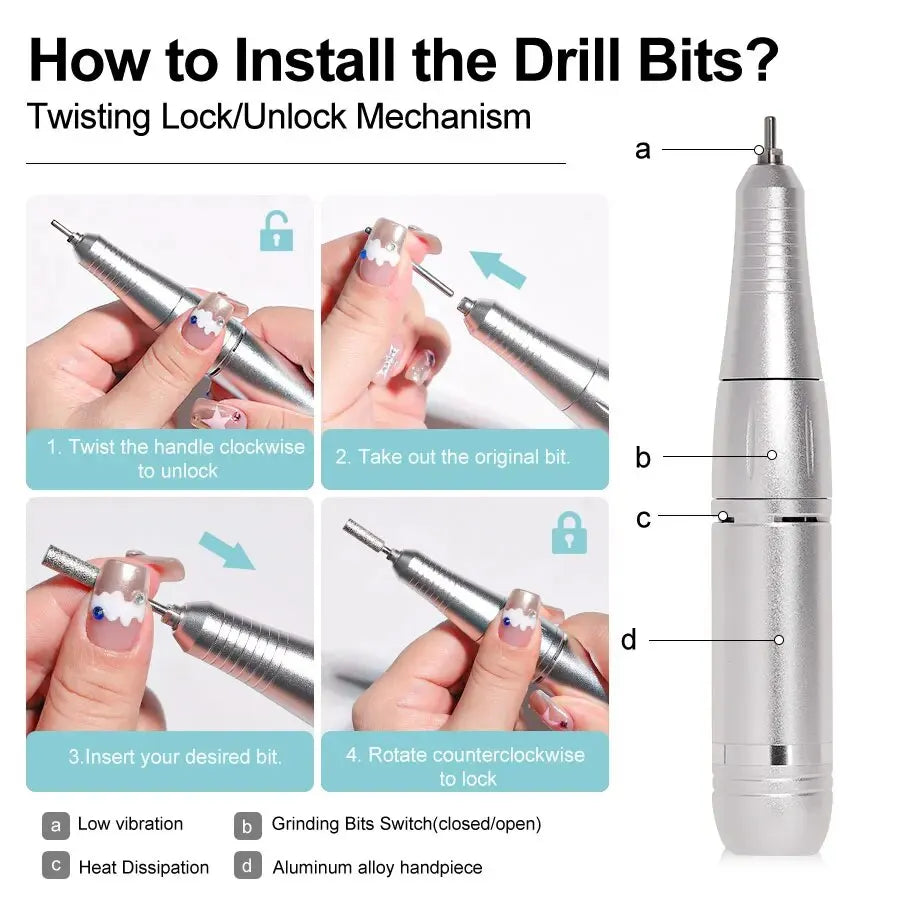 How to Install the Drill Bits?

Twisting Lock/Unlock Mechanism

1. Twist the handle clockwise to unlock

2. Take out the original bit.

3.Insert your desired bit.

4. Rotate counterclockwise to lock

a
b
c
d

a Low vibration
b Grinding Bits Switch(closed/open)
c Heat Dissipation
d Aluminum alloy handpiece