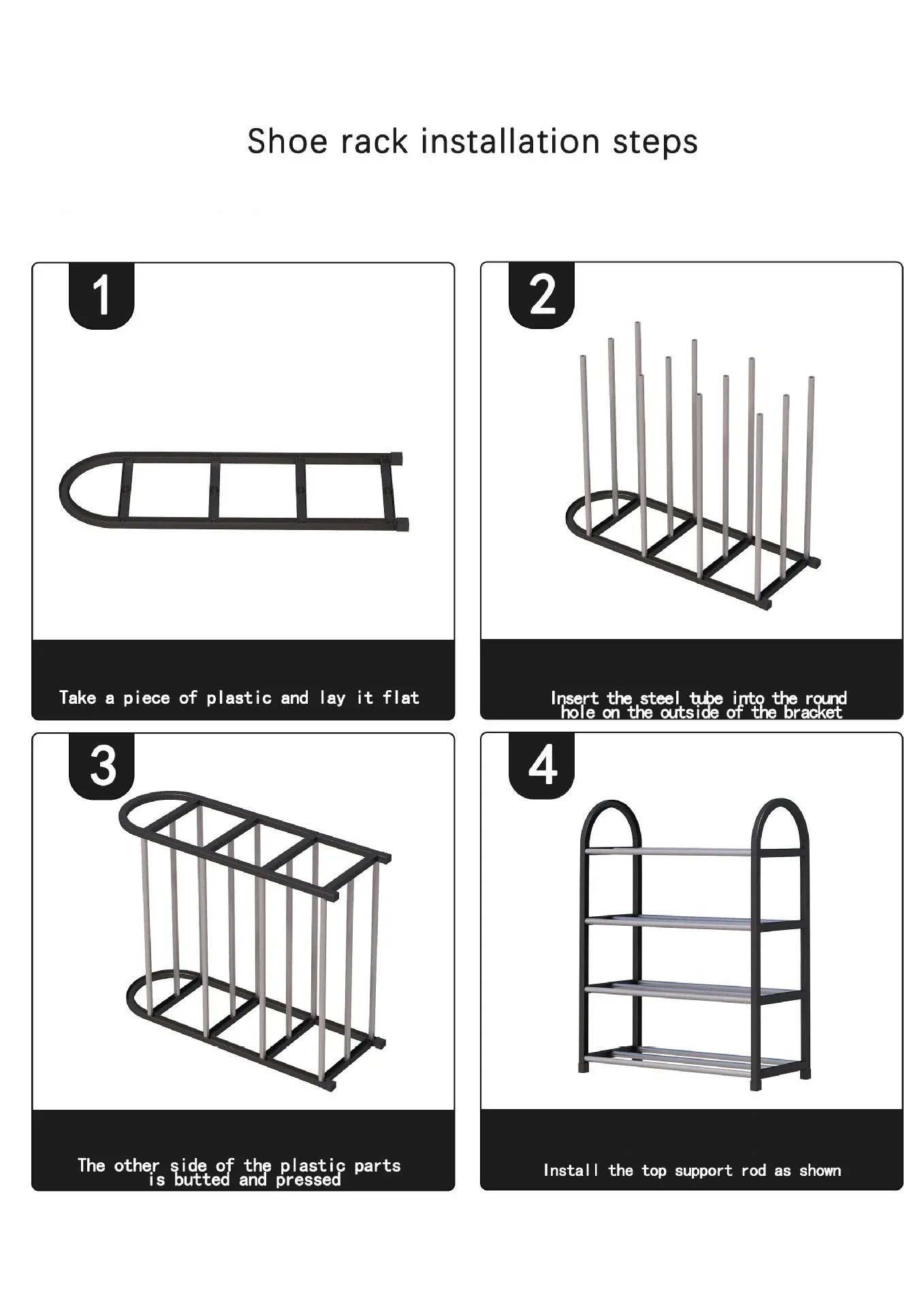 Shoe rack installation steps

1

Take a piece of plastic and lay it flat

2

Insert the steel tube into the round hole on the outside of the bracket

3

The other side of the plastic parts is butted and pressed

4

Install the top support rod as shown