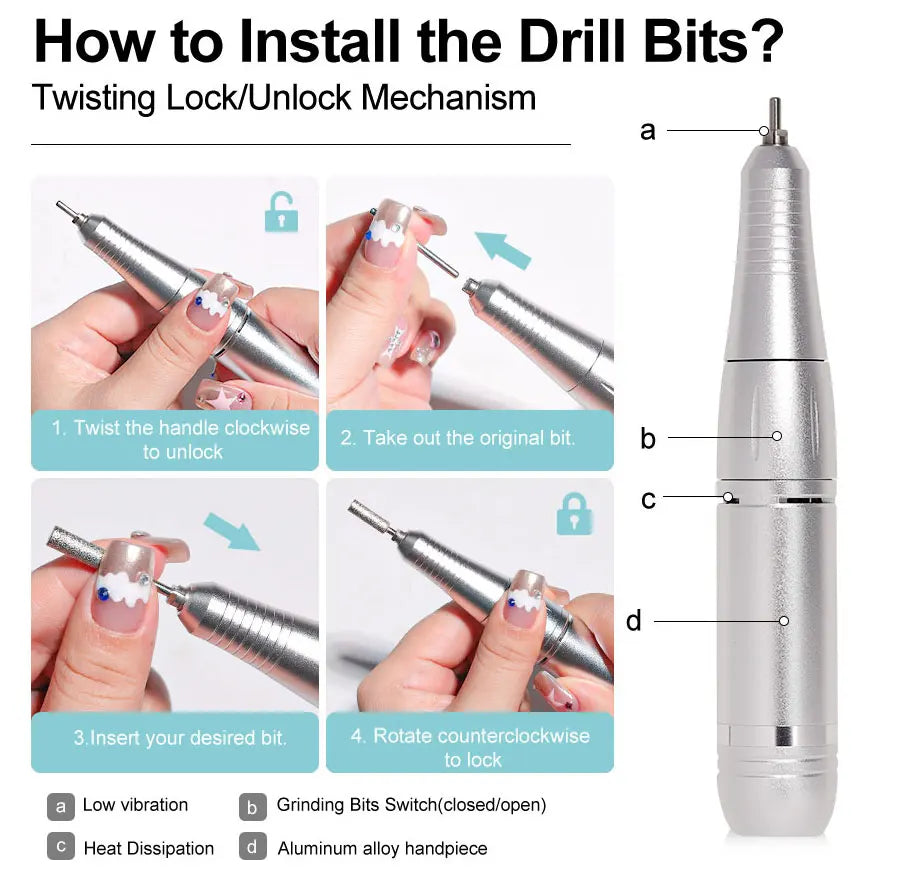 How to Install the Drill Bits?

Twisting Lock/Unlock Mechanism

1. Twist the handle clockwise to unlock

2. Take out the original bit.

3.Insert your desired bit.

4. Rotate counterclockwise to lock

a
b
c
d

a Low vibration
b Grinding Bits Switch(closed/open)
c Heat Dissipation
d Aluminum alloy handpiece