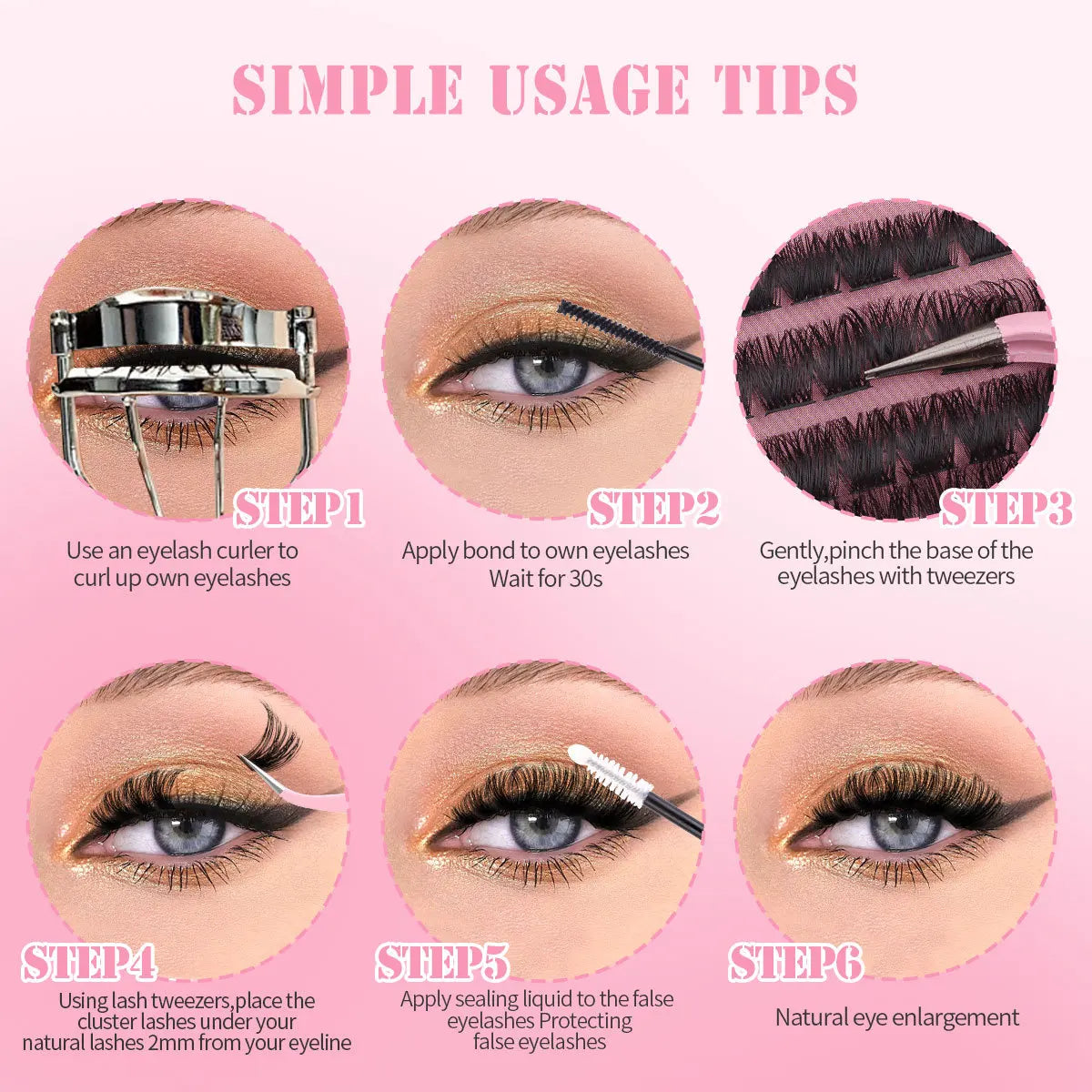 SIMPLE USAGE TIPS

STEP1
Use an eyelash curler to curl up own eyelashes

STEP2
Apply bond to own eyelashes
Wait for 30s

STEP3
Gently,pinch the base of the eyelashes with tweezers

STEP4
Using lash tweezers,place the cluster lashes under your natural lashes 2mm from your eyeline

STEP5
Apply sealing liquid to the false eyelashes Protecting false eyelashes

STEP6
Natural eye enlargement