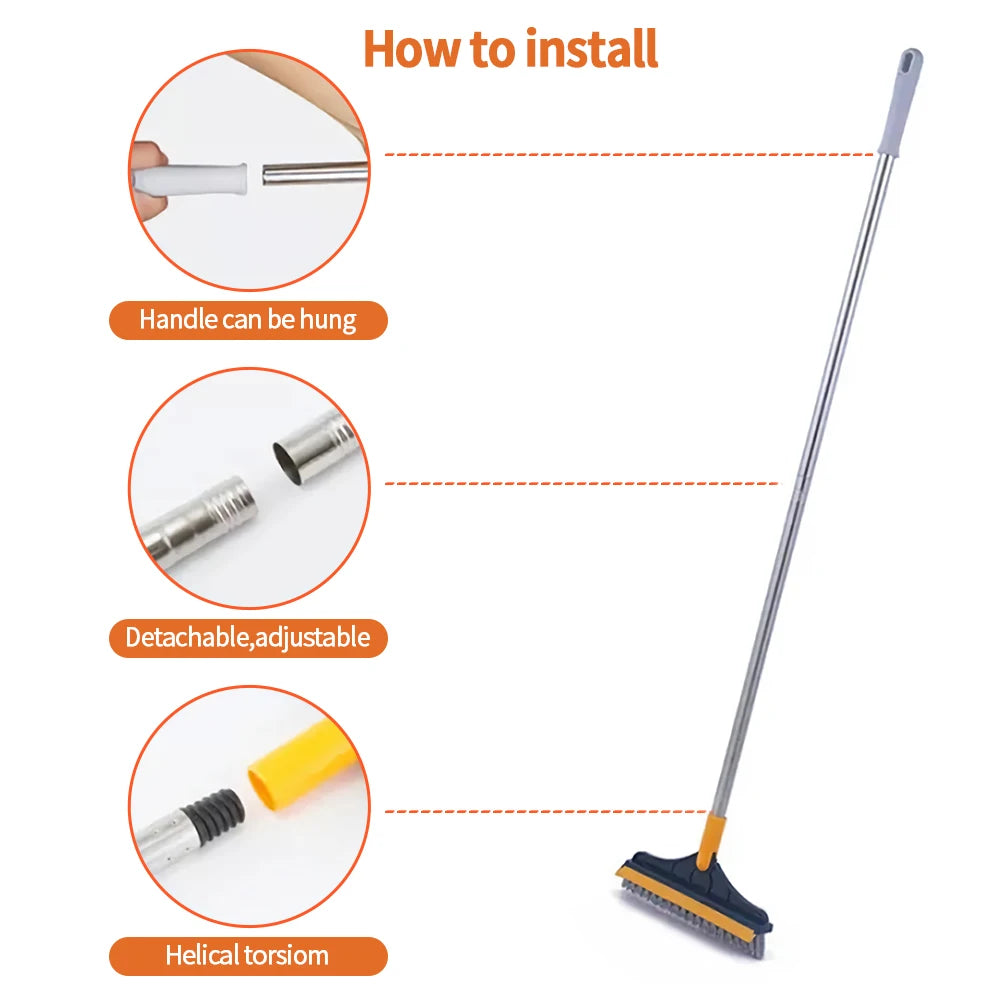 How to install

Handle can be hung

Detachable,adjustable

Helical torsiom